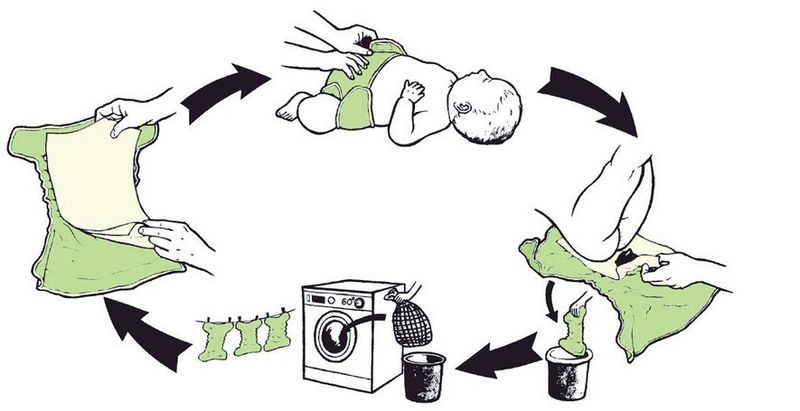 60°